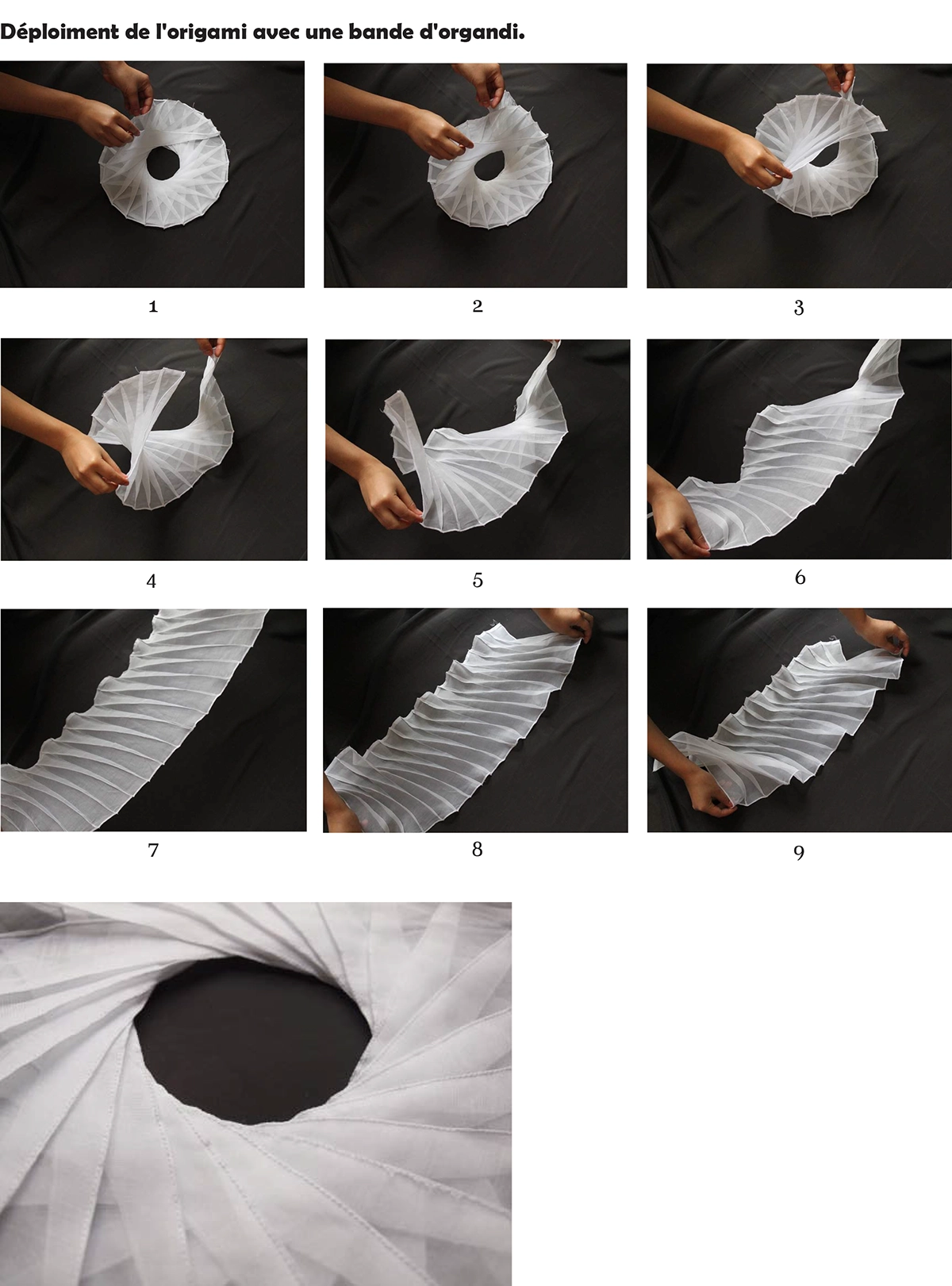 Déploiment de l'origami avec une bande d'organdi.

1

2

3

4

5

6

7

8

9